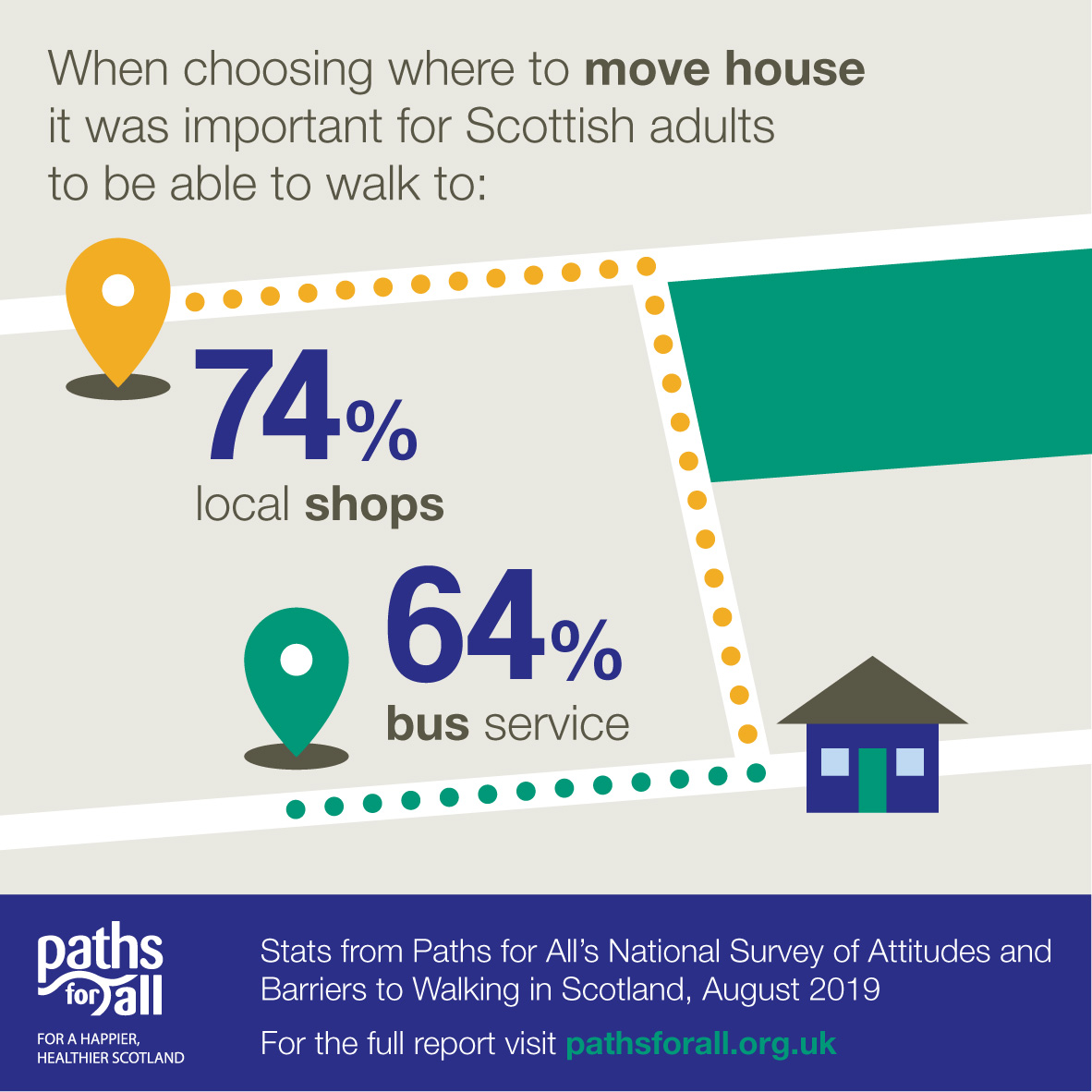 When choosing where to move house it was important for Scottish adults to be able to walk to:

74%
local shops

64%
bus service

paths for all
FOR A HAPPIER, HEALTHIER SCOTLAND

Stats from Paths for All's National Survey of Attitudes and Barriers to Walking in Scotland, August 2019

For the full report visit pathsforall.org.uk